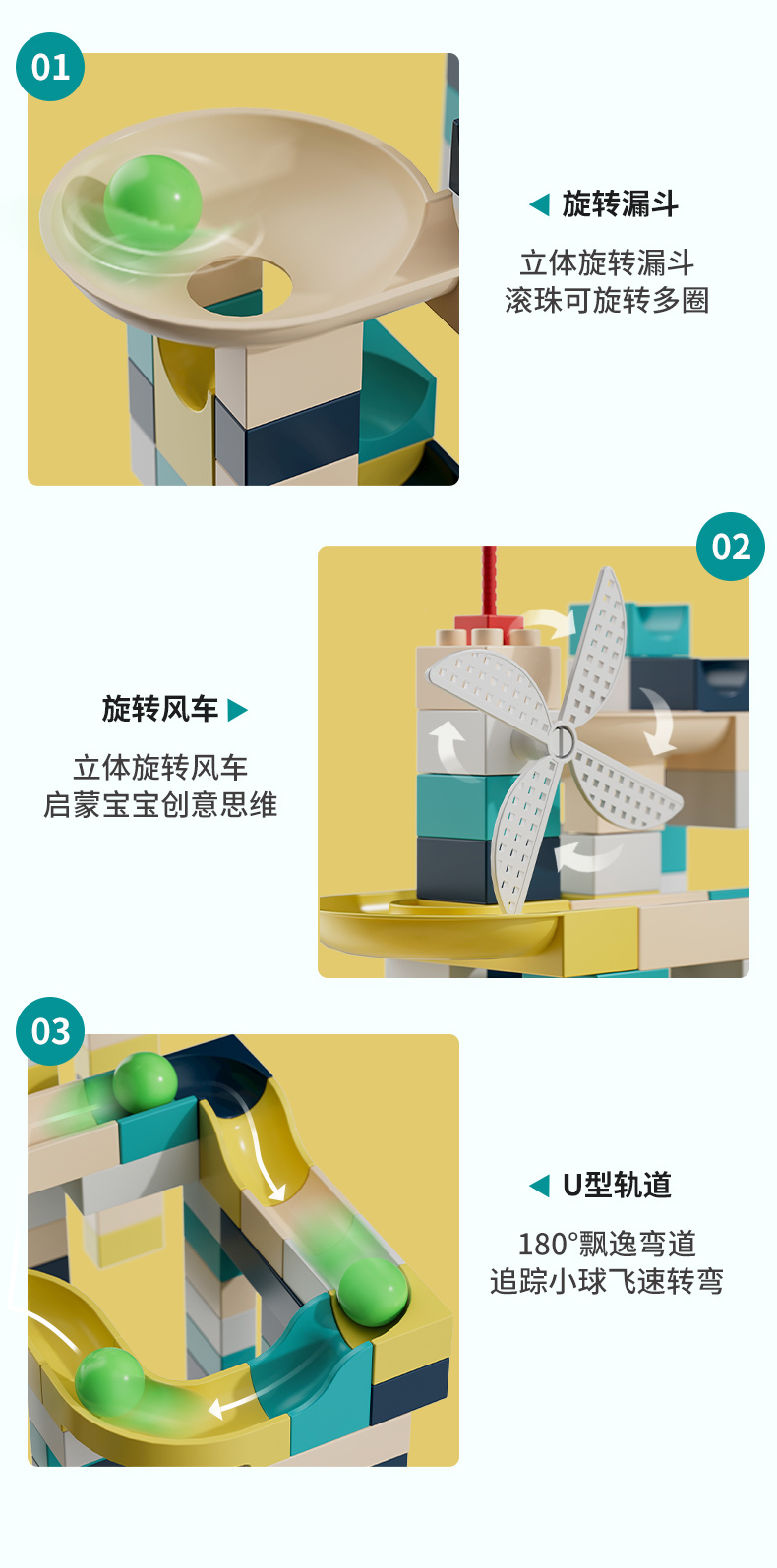 01

旋转漏斗

立体旋转漏斗
滚珠可旋转多圈

02

旋转风车

立体旋转风车
启蒙宝宝创意思维

03

U型轨道

180°飘逸弯道
追踪小球飞速转弯